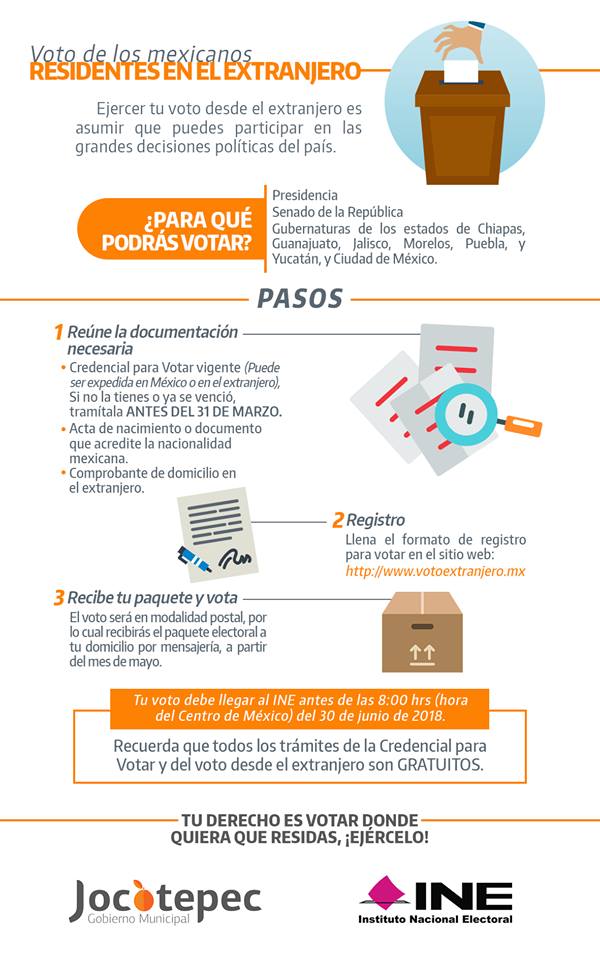 Voto de los mexicanos
RESIDENTES EN EL EXTRANJERO

Ejercer tu voto desde el extranjero es asumir que puedes participar en las grandes decisiones políticas del país.

¿PARA QUÉ PODRÁS VOTAR?

Presidencia
Senado de la República
Gubernaturas de los estados de Chiapas, Guanajuato, Jalisco, Morelos, Puebla, y Yucatán, y Ciudad de México.

PASOS

1 Reúne la documentación necesaria

• Credencial para Votar vigente (Puede ser expedida en México o en el extranjero), Si no la tienes o ya se venció, tramítala ANTES DEL 31 DE MARZO.
• Acta de nacimiento o documento que acredite la nacionalidad mexicana.
• Comprobante de domicilio en el extranjero.

2 Registro

Llena el formato de registro para votar en el sitio web: http://www.votoextranjero.mx

3 Recibe tu paquete y vota

El voto será en modalidad postal, por lo cual recibirás el paquete electoral a tu domicilio por mensajería, a partir del mes de mayo.

Tu voto debe llegar al INE antes de las 8:00 hrs (hora del Centro de México) del 30 de junio de 2018.

Recuerda que todos los trámites de la Credencial para Votar y del voto desde el extranjero son GRATUITOS.

TU DERECHO ES VOTAR DONDE QUIERA QUE RESIDAS, ¡EJÉRCELO!

Jocotepec
Gobierno Municipal

INE
Instituto Nacional Electoral